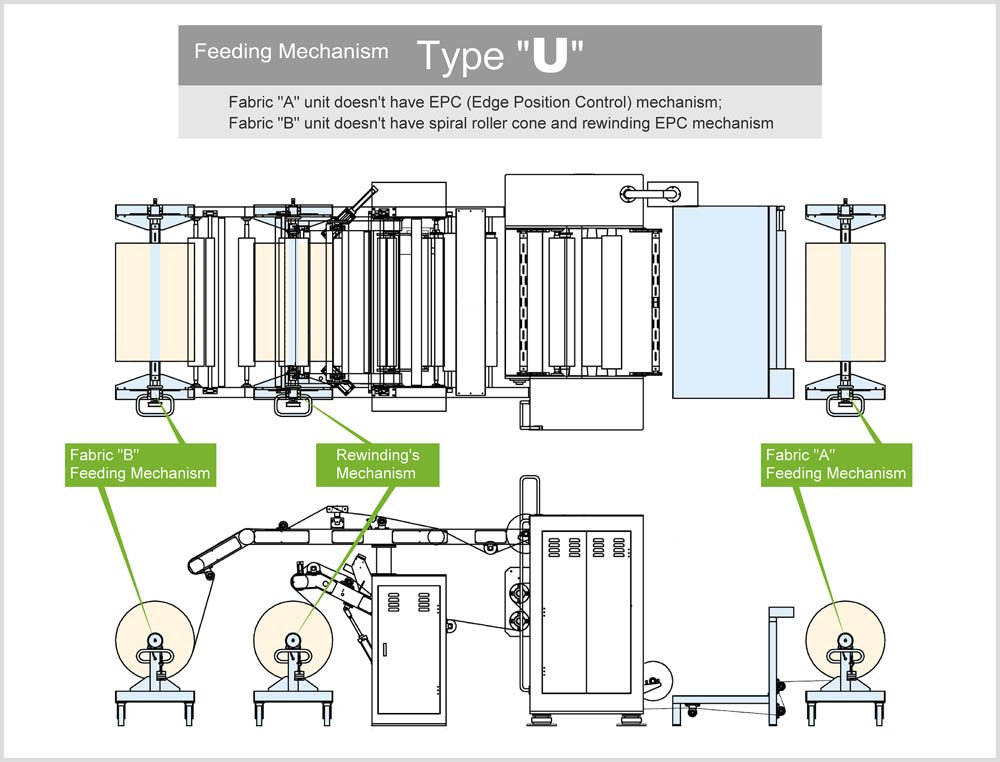 Feeding Mechanism Type "U"

Fabric "A" unit doesn't have EPC (Edge Position Control) mechanism;
Fabric "B" unit doesn't have spiral roller cone and rewinding EPC mechanism

Fabric "B"
Feeding Mechanism

Rewinding's
Mechanism

Fabric "A"
Feeding Mechanism