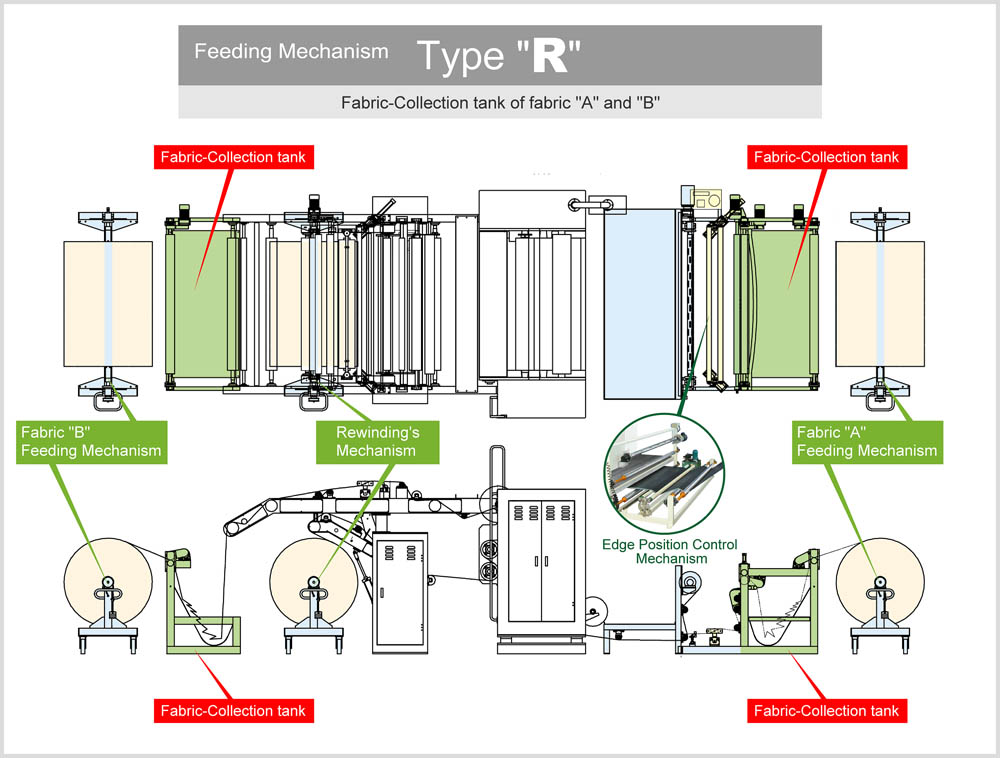 Feeding Mechanism Type "R"

Fabric-Collection tank of fabric "A" and "B"

Fabric-Collection tank

Fabric-Collection tank

Fabric "B" Feeding Mechanism

Rewinding's Mechanism

Fabric "A" Feeding Mechanism

Edge Position Control Mechanism

Fabric-Collection tank

Fabric-Collection tank