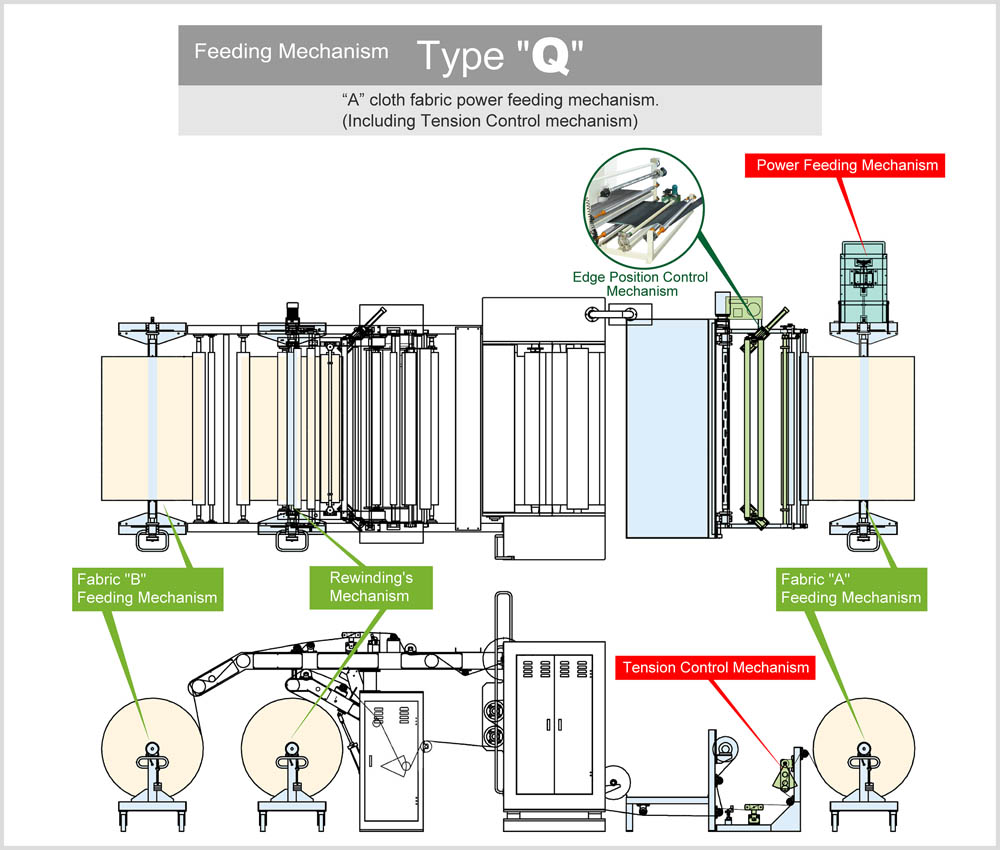 Feeding Mechanism Type "Q"

"A" cloth fabric power feeding mechanism.
(Including Tension Control mechanism)

Power Feeding Mechanism

Edge Position Control Mechanism

Fabric "B" Feeding Mechanism

Rewinding's Mechanism

Fabric "A" Feeding Mechanism

Tension Control Mechanism