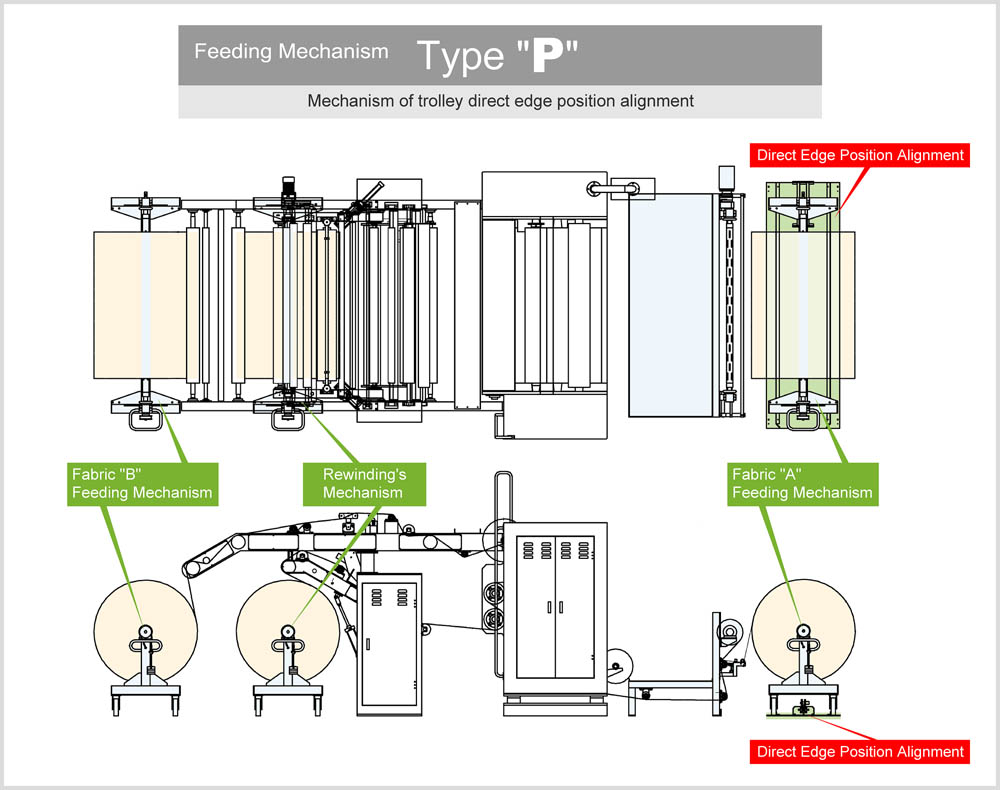 Feeding Mechanism Type "P"

Mechanism of trolley direct edge position alignment

Direct Edge Position Alignment

Fabric "B" Feeding Mechanism

Rewinding's Mechanism

Fabric "A" Feeding Mechanism

Direct Edge Position Alignment