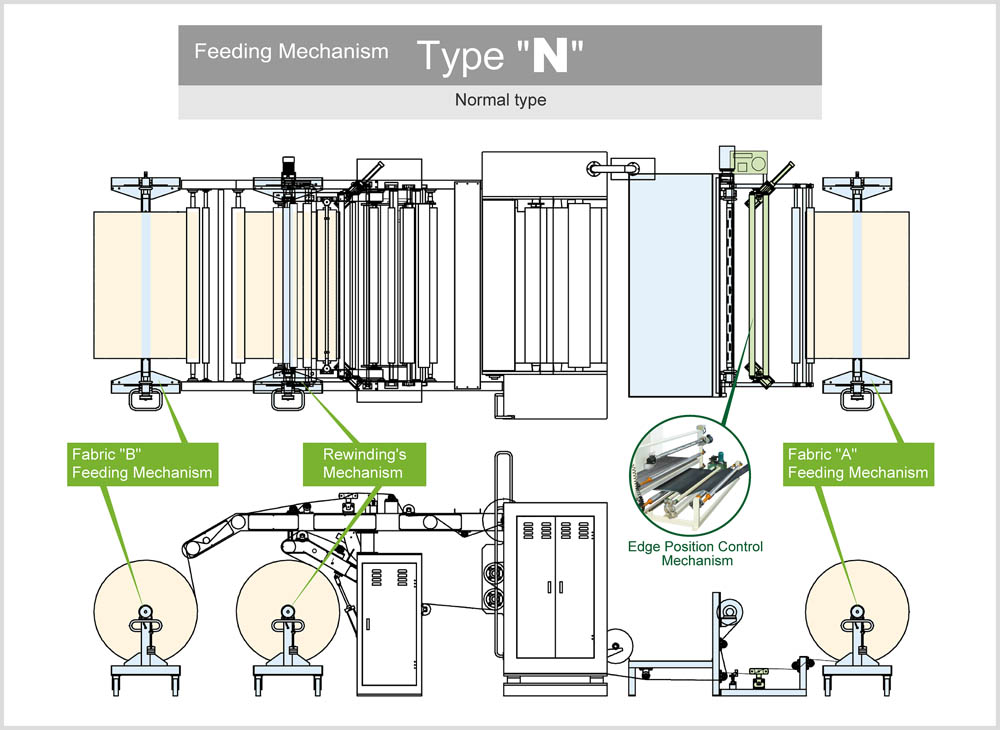 Feeding Mechanism Type "N"

Normal type

Fabric "B" Feeding Mechanism

Rewinding's Mechanism

Edge Position Control Mechanism

Fabric "A" Feeding Mechanism